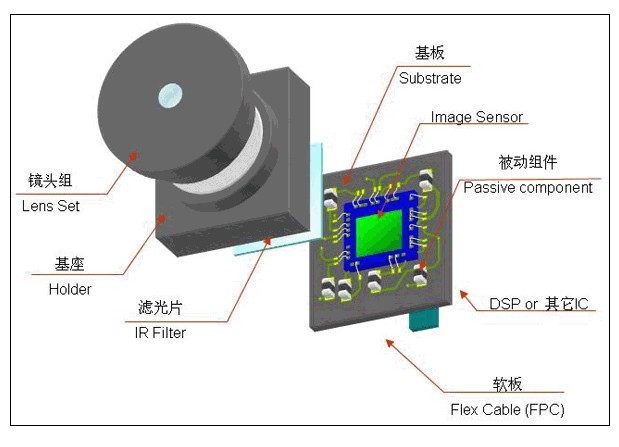 基板
Substrate

Image Sensor

被动组件
Passive component

镜头组
Lens Set

基座
Holder

滤光片
IR Filter

DSP or 其它IC

软板
Flex Cable (FPC)